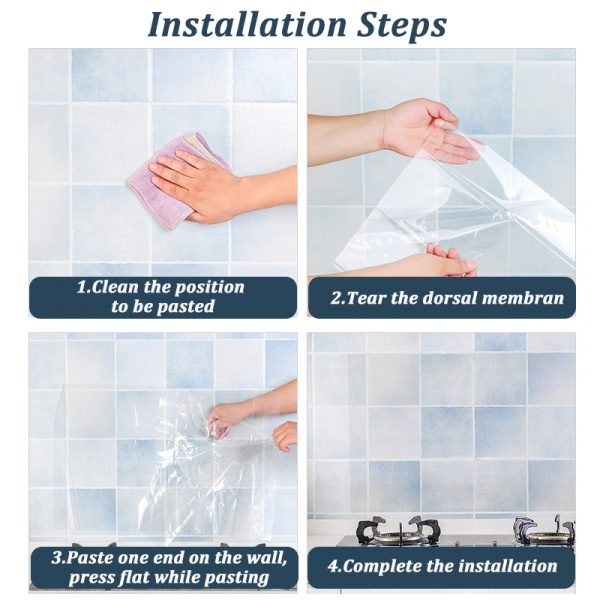 Installation Steps

1.Clean the position to be pasted

2.Tear the dorsal membran

3.Paste one end on the wall, press flat while pasting

4.Complete the installation